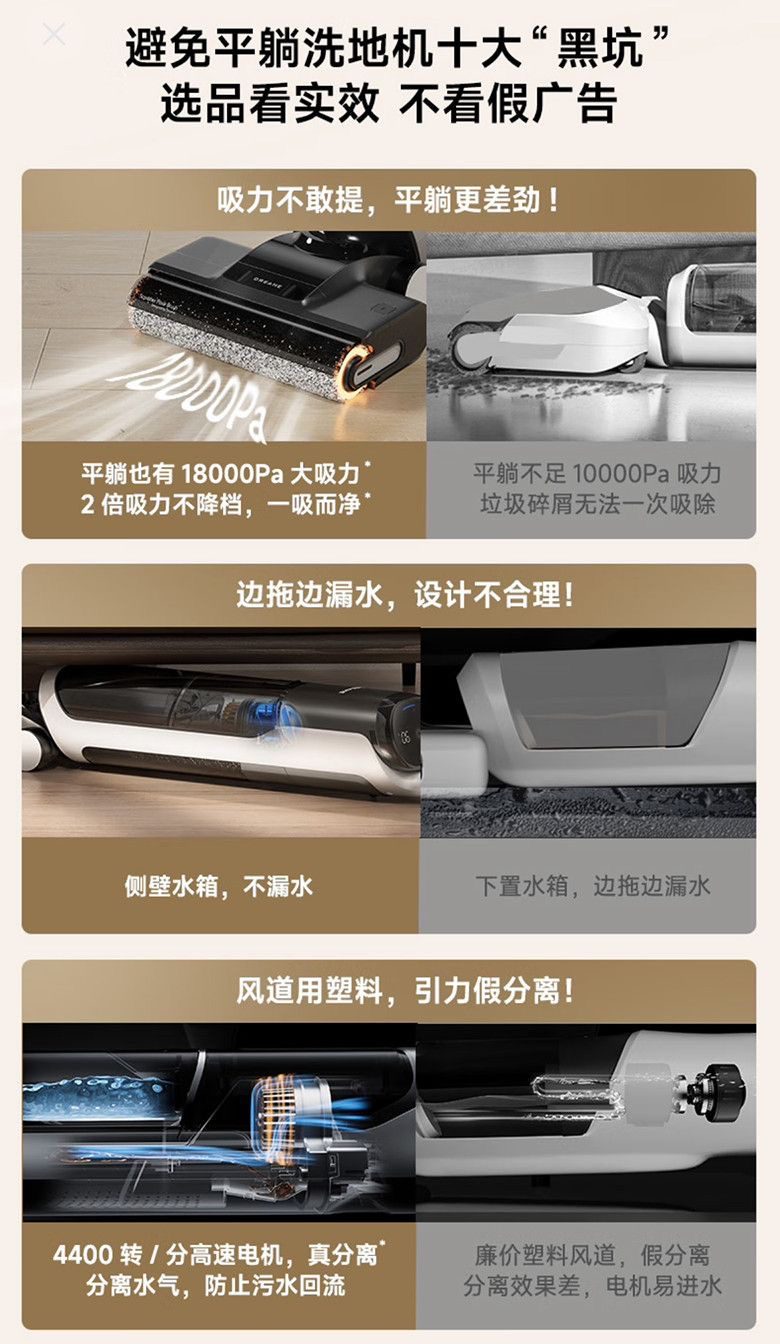 避免平躺洗地机十大“黑坑”
选品看实效 不看假广告

吸力不敢提，平躺更差劲！

DREAME

18000Pa

平躺也有 18000Pa 大吸力*
2 倍吸力不降档，一吸而净*

平躺不足 10000Pa 吸力
垃圾碎屑无法一次吸除

边拖边漏水，设计不合理！

侧壁水箱，不漏水

下置水箱，边拖边漏水

风道用塑料，引力假分离！

4400 转 / 分高速电机，真分离*
分离水气，防止污水回流

廉价塑料风道，假分离
分离效果差，电机易进水