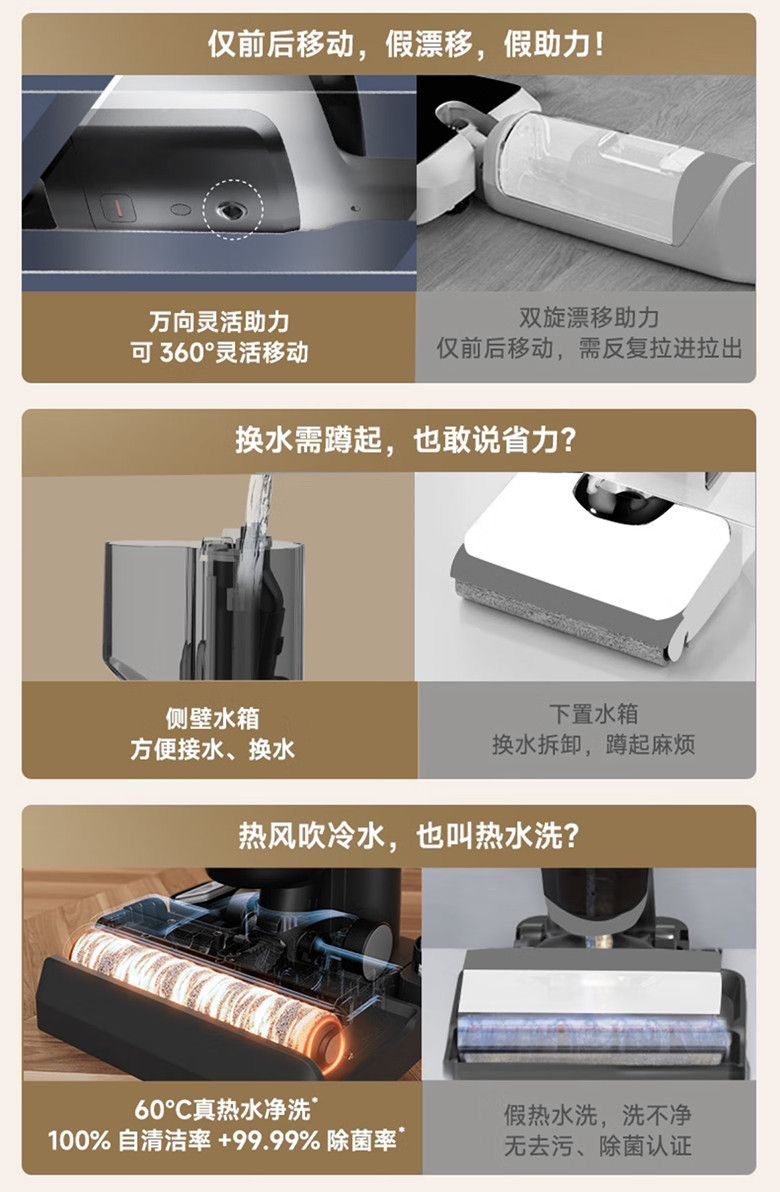 仅前后移动，假漂移，假助力！

万向灵活助力
可 360°灵活移动

双旋漂移助力
仅前后移动，需反复拉进拉出

换水需蹲起，也敢说省力？

侧壁水箱
方便接水、换水

下置水箱
换水拆卸，蹲起麻烦

热风吹冷水，也叫热水洗？

60°C真热水净洗*
100% 自清洁率 +99.99% 除菌率*

假热水洗，洗不净
无去污、除菌认证