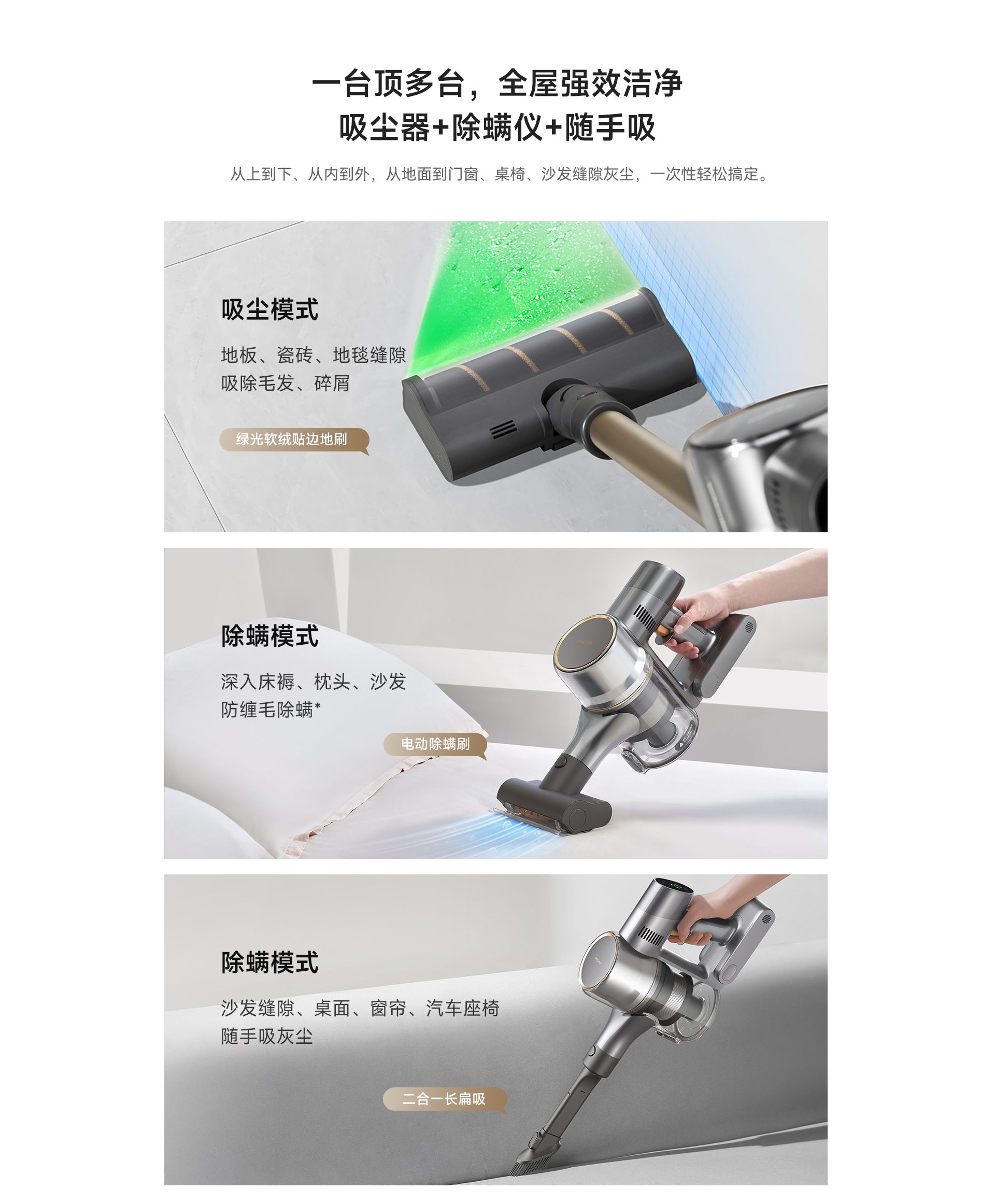 一台顶多台，全屋强效洁净
吸尘器+除螨仪+随手吸

从上到下、从内到外，从地面到门窗、桌椅、沙发缝隙灰尘，一次性轻松搞定。

吸尘模式

地板、瓷砖、地毯缝隙
吸除毛发、碎屑

绿光软绒贴边地刷

除螨模式

深入床褥、枕头、沙发
防缠毛除螨*

电动除螨刷

除螨模式

沙发缝隙、桌面、窗帘、汽车座椅
随手吸灰尘

二合一长扁吸